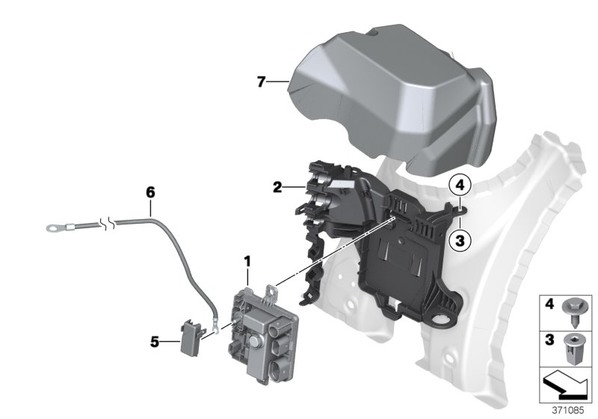 7
2
4
3
6
1
5
4
3
371085