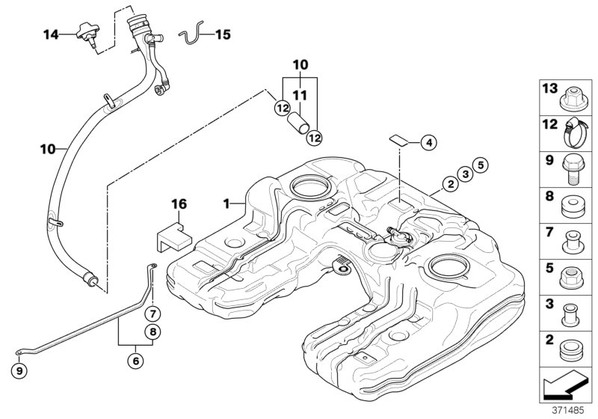 14
15
10
11
12
12
10
4
2
3
5
16
1
7
8
6
9
13
12
9
8
7
5
3
2
371485