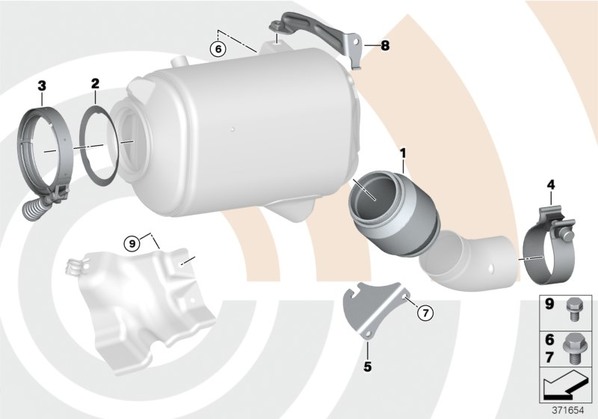 6
8
3
2
1
4
9
7
5
9
6
7
371654