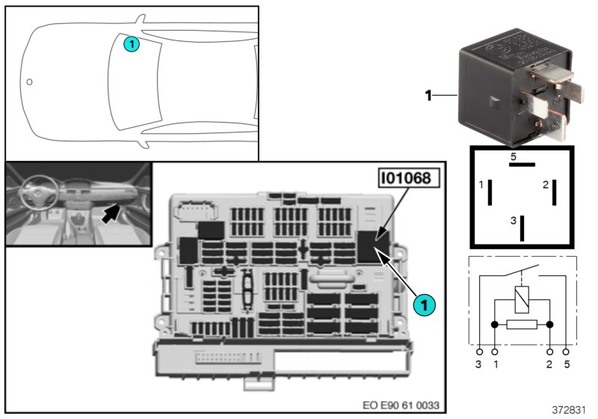 1

1

I01068

1

5

1

2

3

3 1 2 5

EO E90 61 0033

372831