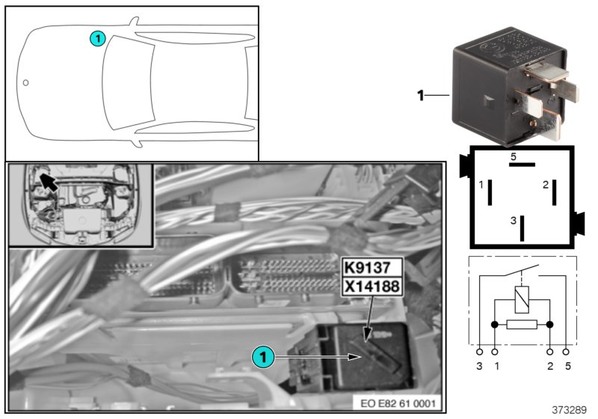 1

1

5

1

2

3

K9137

X14188

1

3 1 2 5

EO E82 61 0001

373289