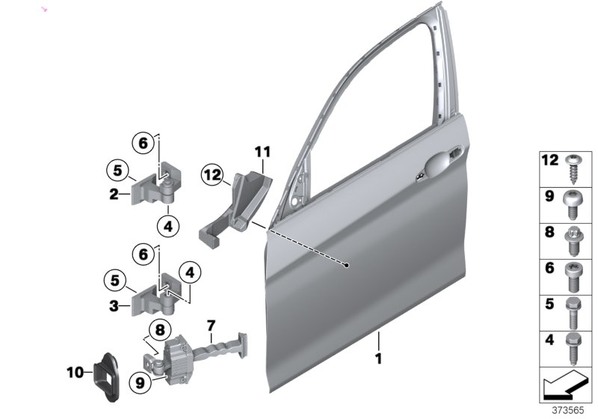 6
5
2
4
12
11
6
5
4
3
8
7
10
9
1
12
9
8
6
5
4
373565