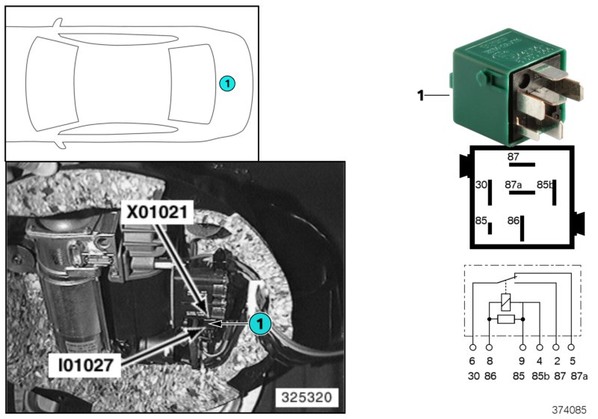 1

X01021

1

I01027

325320

1

87

30

87a

85b

85

86

6 8 9 4 2 5

30 86 85 85b 87 87a

374085