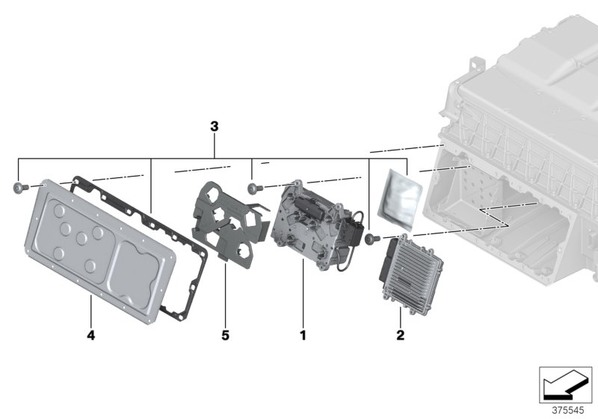 3

4

5

1

2

375545