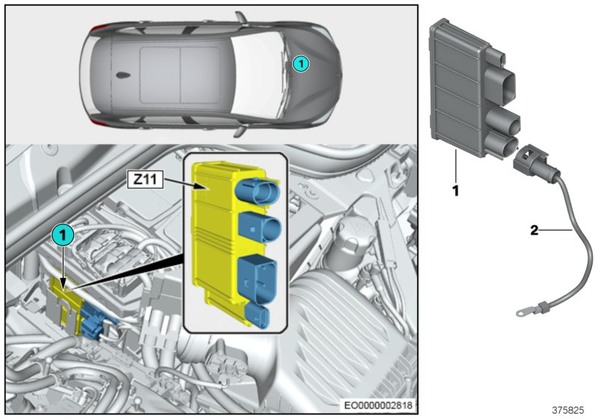 1

Z11

1

EO0000002818

1

2

375825