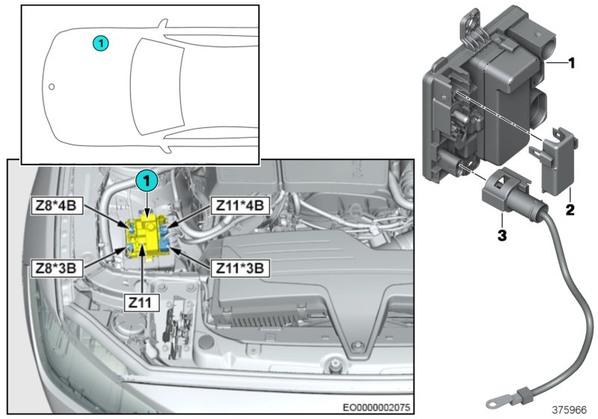 1

1

Z8*4B

Z11*4B

Z8*3B

Z11*3B

Z11

EO0000002075

1

2

3

375966