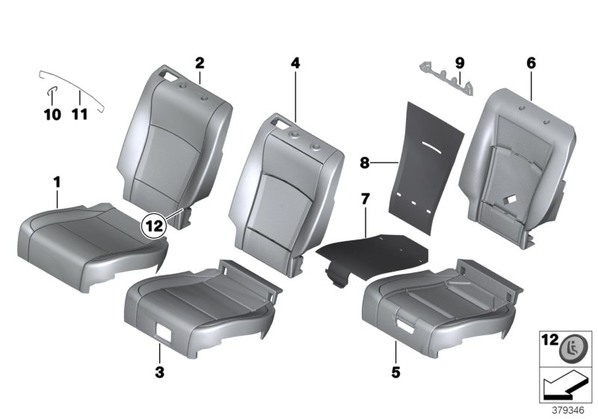 2
4
9
6
10 11
8
1
7
12
3
5
12
379346