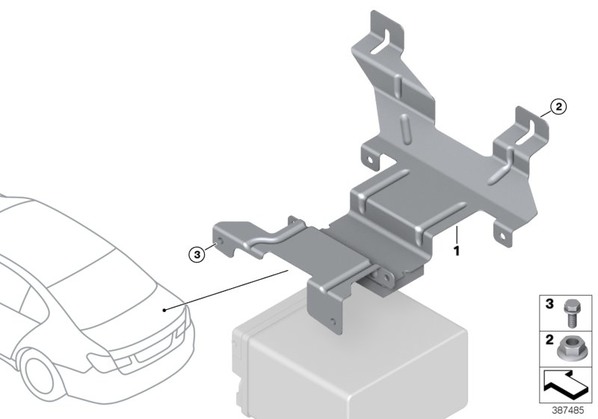 2
3
1
3
2
387485