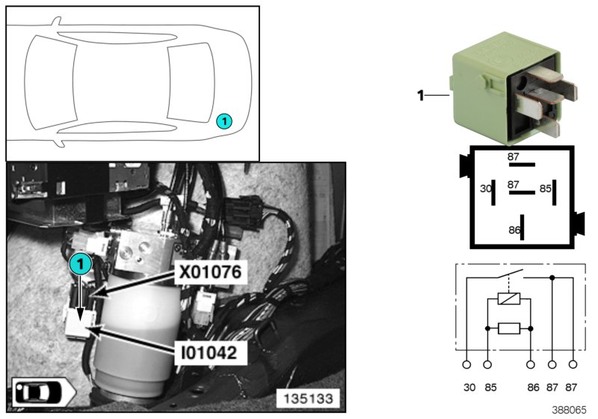 1

1

X01076

I01042

135133

1

87

30

87

85

86

30 85 86 87 87

388065