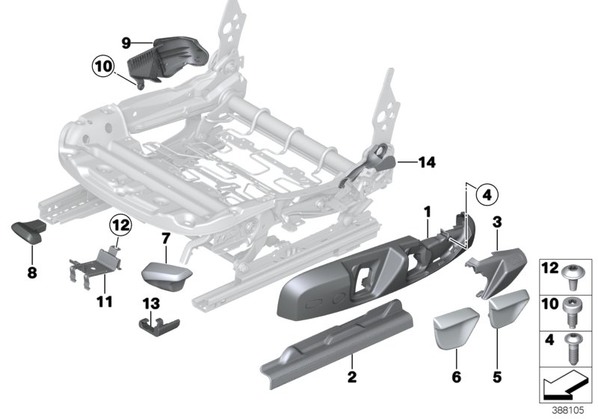 9
10
14
4
1
3
12
7
8
11
13
2
6
5
12
10
4
388105