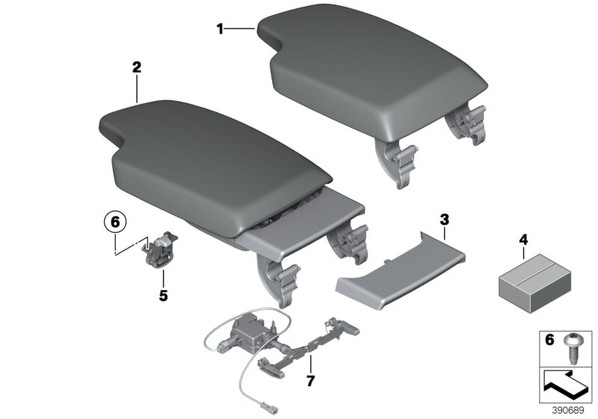 1
2
3
4
6
5
7
6
390689