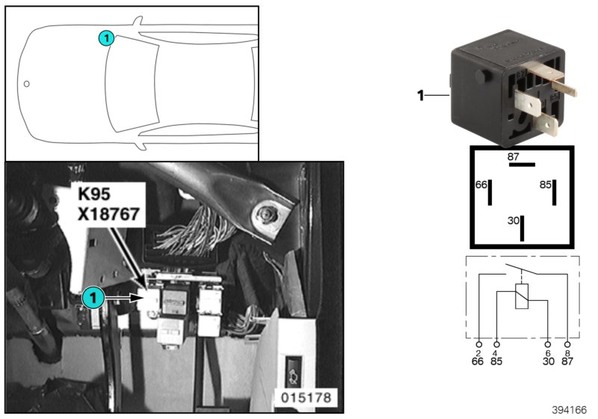 1

K95
X18767

1

015178

1

87
66
85
30

2
66
4
85
6
30
8
87

394166