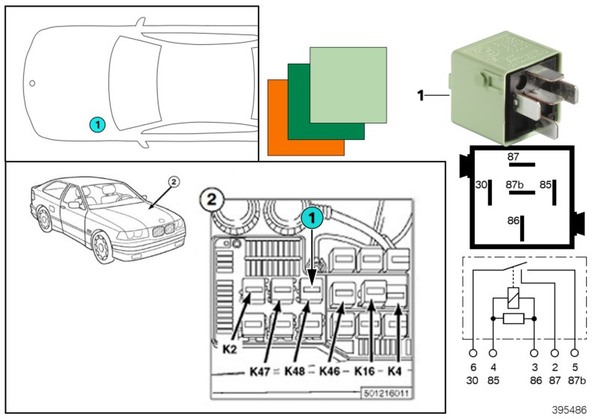 1
1
87
30
87b
85
86
2
2
1
K2
K47
K48
K46
K16
K4
501216011
6
30
4
85
3
86
2
87
5
87b
395486