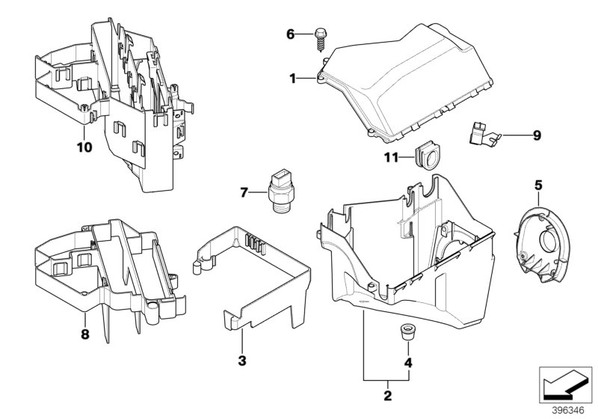 6
1
10
9
11
7
5
8
3
4
2
396346