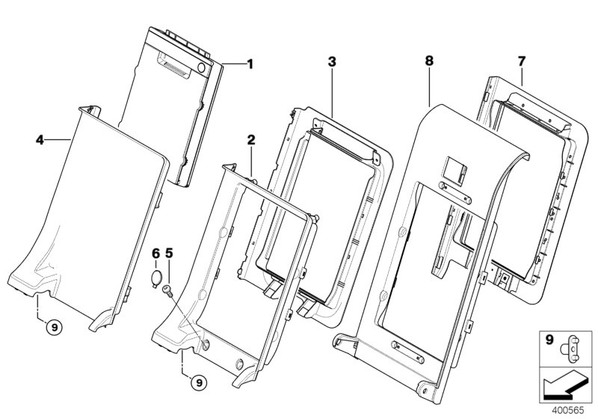 1
3
8
7
4
2
6
5
9
9
9
400565