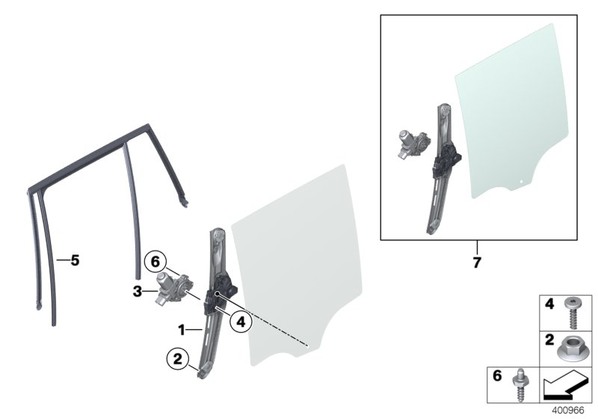 5
6
3
4
1
2
7
4
2
6
400966