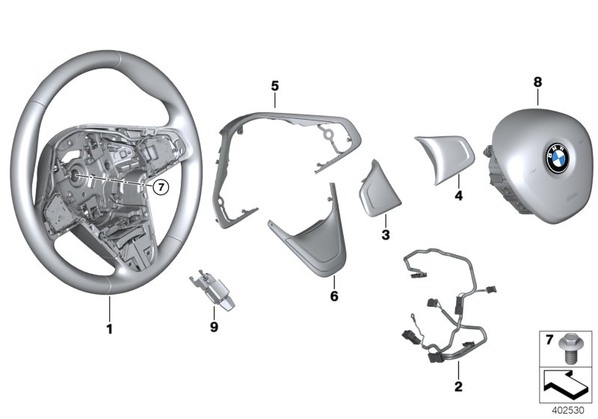 5
8
7
4
3
6
1
9
2
7
402530