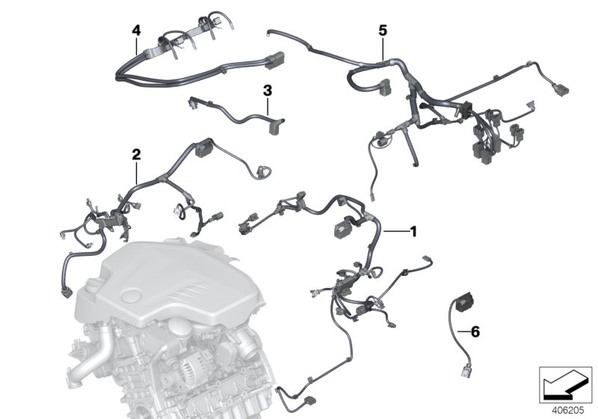 4
5
3
2
1
6
406205