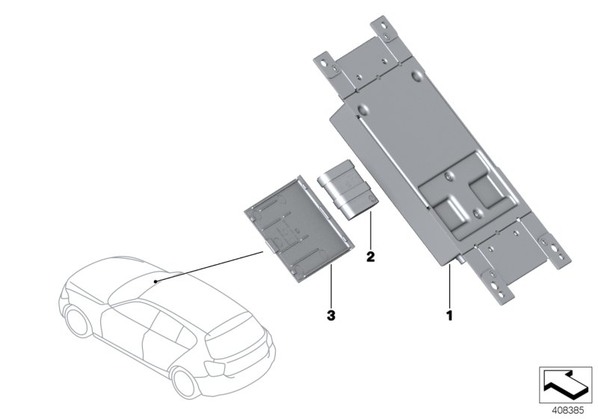 2
3
1
408385