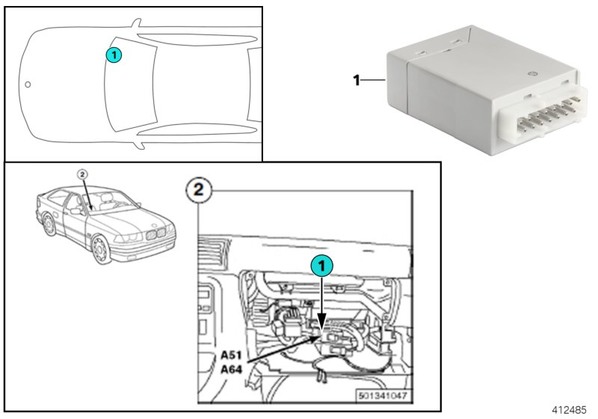 1

1

2

2

1

A51
A64

501341047

412485