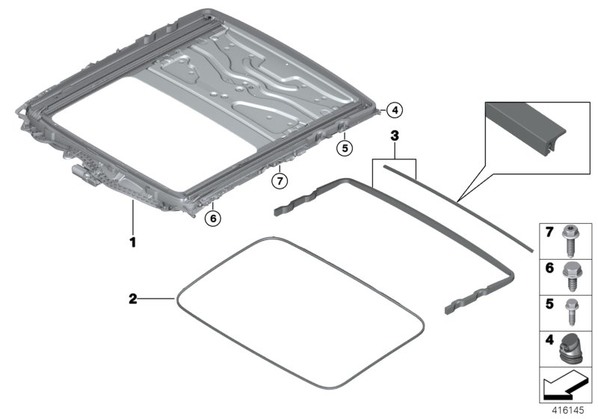 4
5
3
7
6
1
2
7
6
5
4
416145