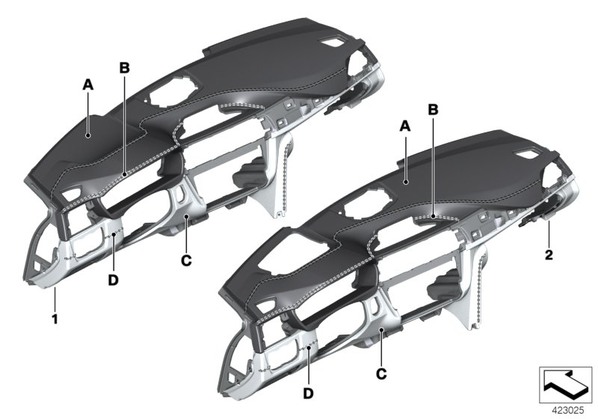 A
B
C
D
1
A
B
2
C
D
423025