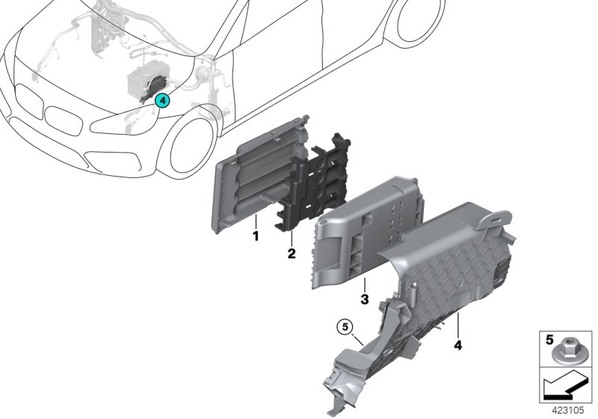 4

1

2

3

5

4

5

423105