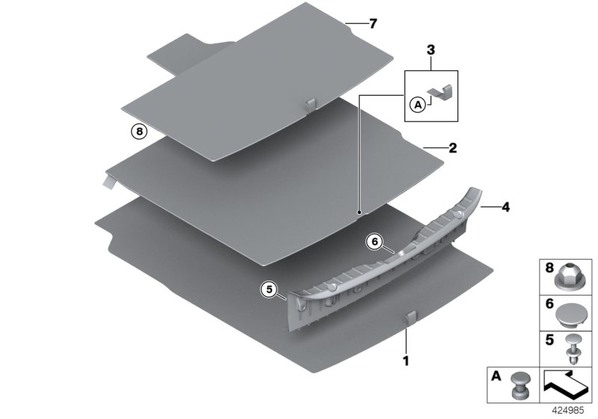 7
3
A
8
2
4
6
5
1
8
6
5
A
424985