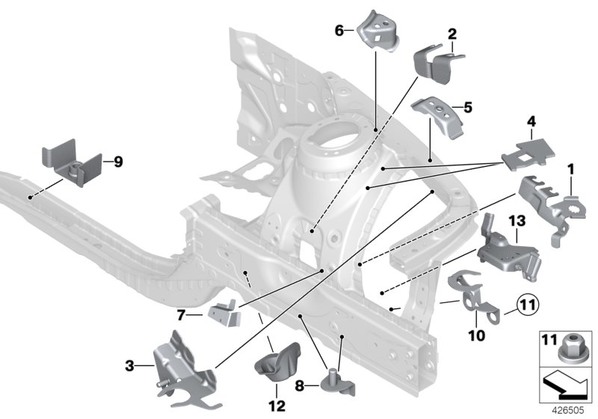 6
2
5
4
9
1
13
7
11
10
3
8
12
11
426505