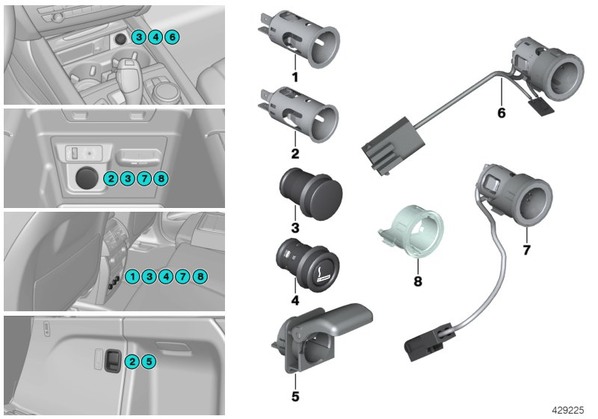 3 4 6

2 3 7 8

1 3 4 7 8

2 5

1

2

3

4

5

6

7

8

429225