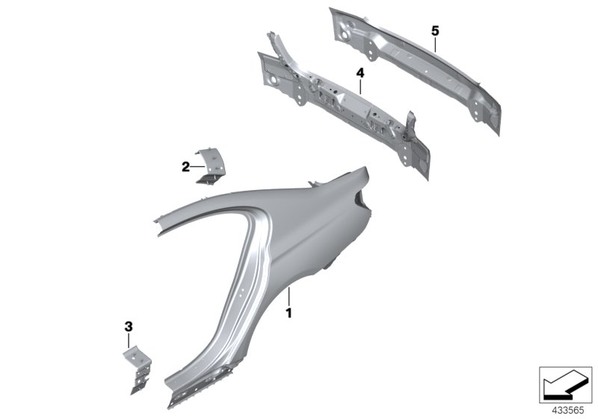 5
4
2
1
3
433565