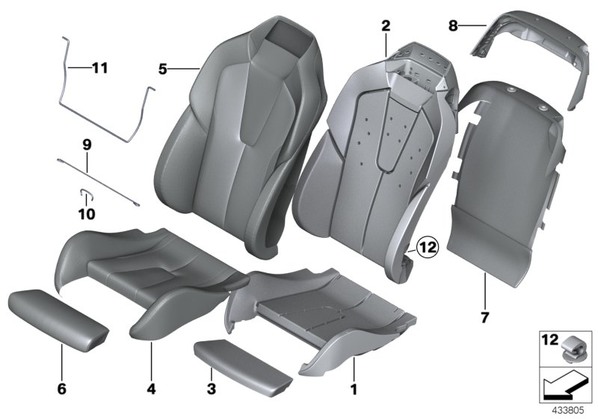 11
5
2
8
9
10
12
7
6
4
3
1
12
433805