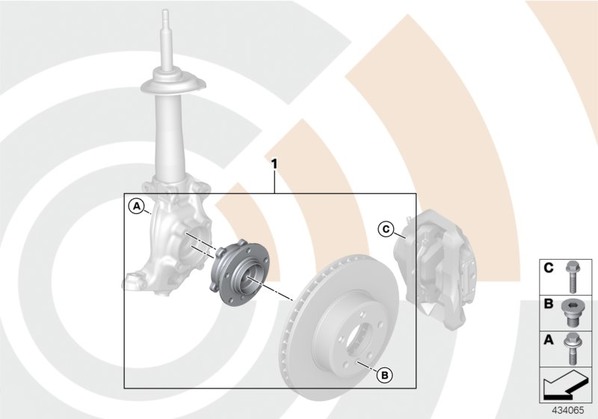 1

A

C

B

C

B

A

434065