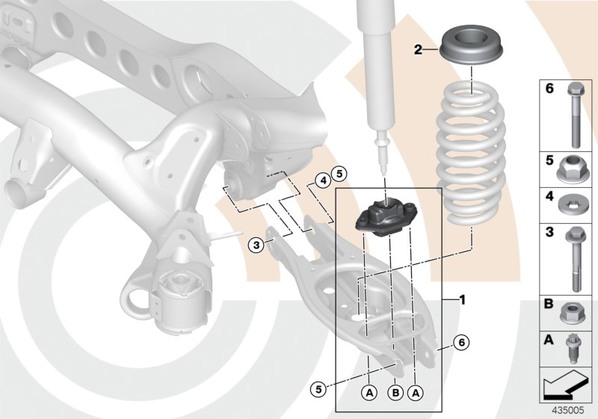 2
4 5
3
1
6
5
A B A
6
5
4
3
B
A
435005