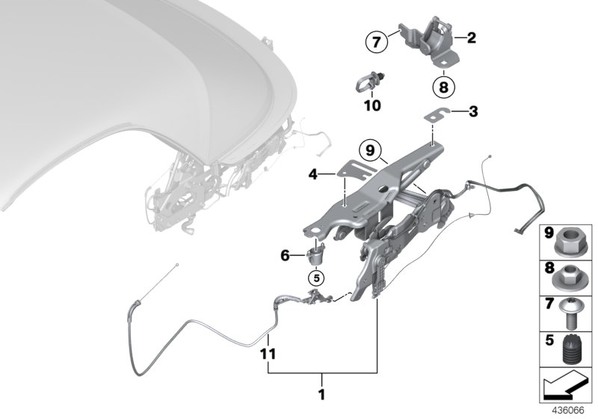 7
2
8
10
3
9
4
6
5
11
1
9
8
7
5
436066