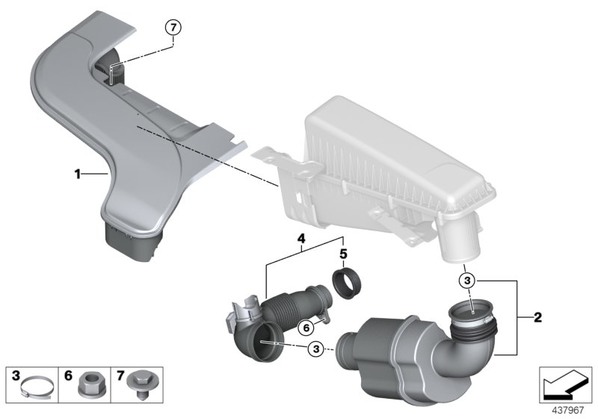 7
1
4
5
3
2
6
3
3
6
7
437967