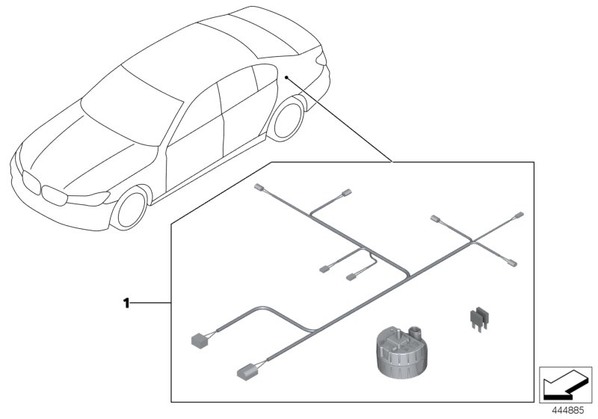 1

444885