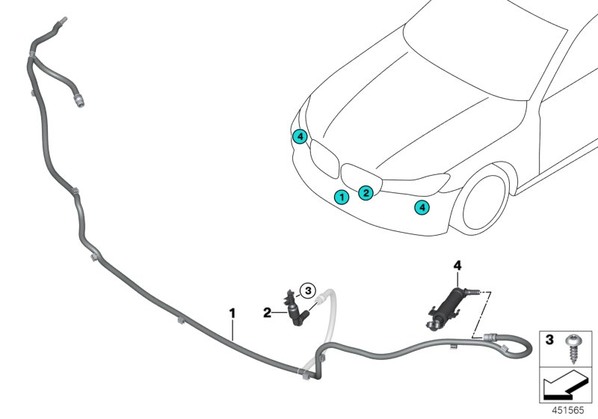 4
1
2
4
4
3
2
1
3
451565