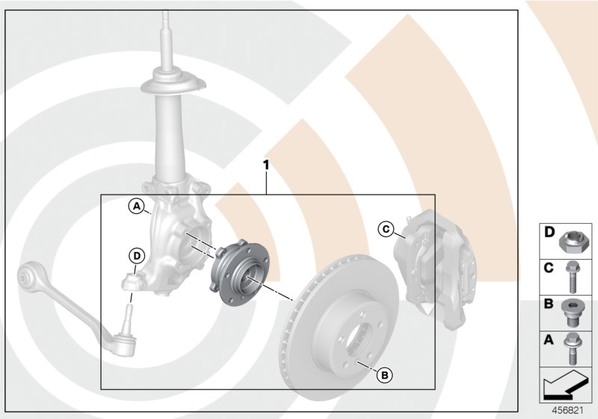 1

A

D

C

B

D

C

B

A

456821