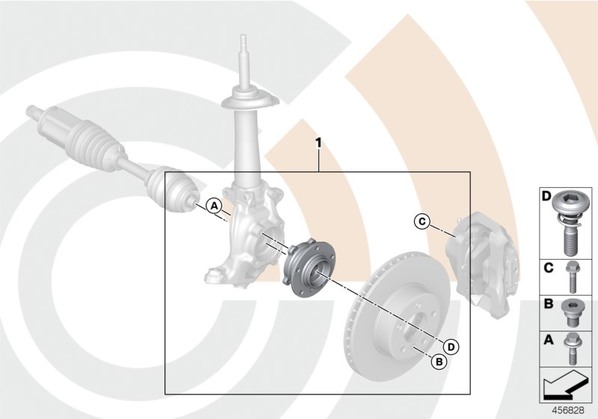 1
A
C
D
B
D
C
B
A
456828