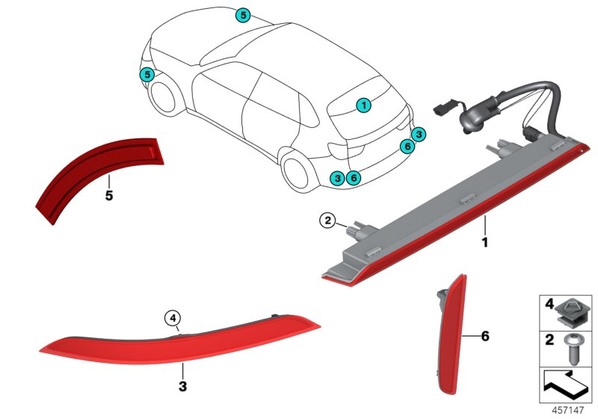 5
5
1
3
6
3 6
5
2
1
4
3
6
4
2
457147