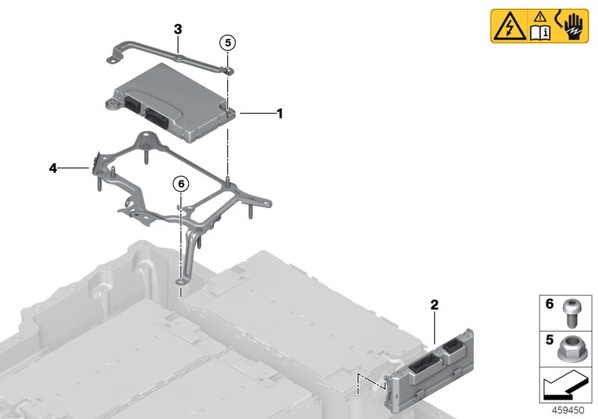 3
5
1
4
6
2
6
5
459450