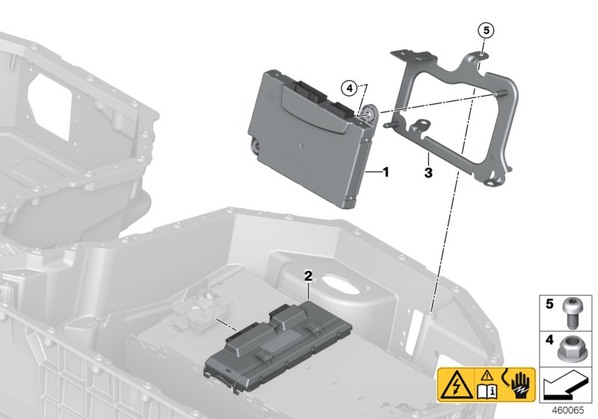 5
4
1
3
2
5
4
460065