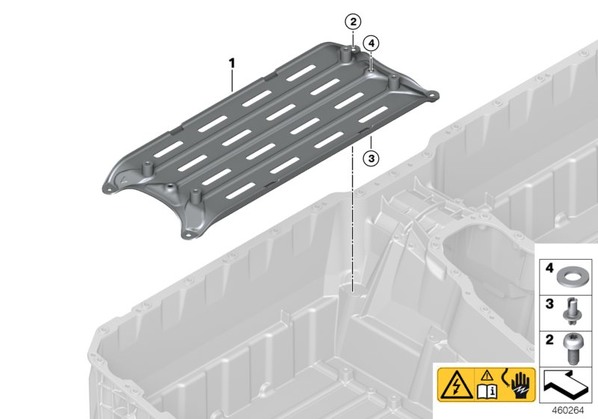 1
2
4
3
4
3
2
460264