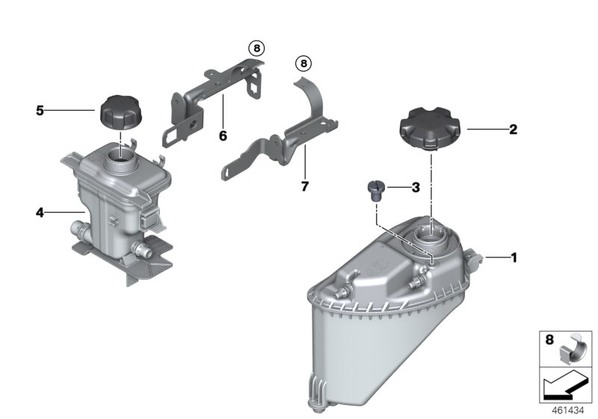 8
8
5
6
2
7
3
4
1
8
461434