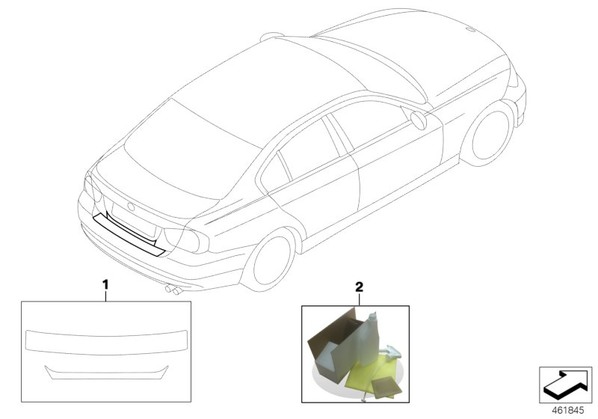 1

2

461845