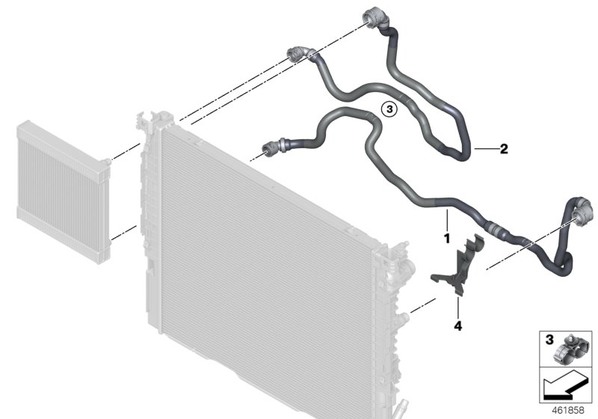 3
2
1
4
3
461858