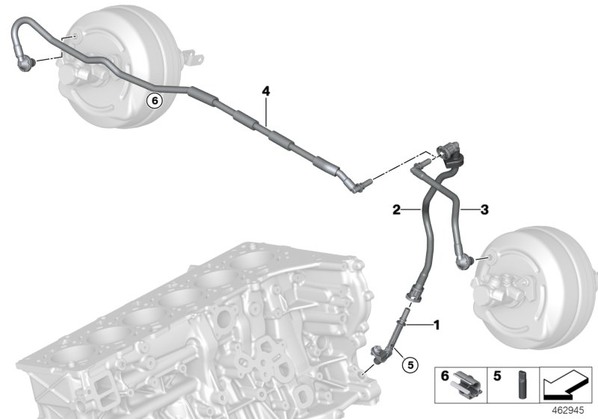 6
4
2
3
1
5
6
5
462945