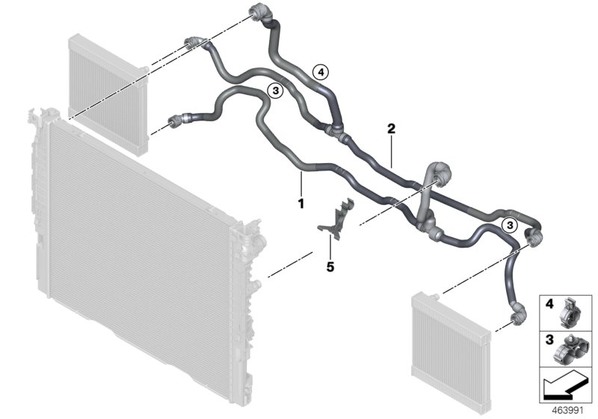 4
3
2
1
5
3
4
3
463991