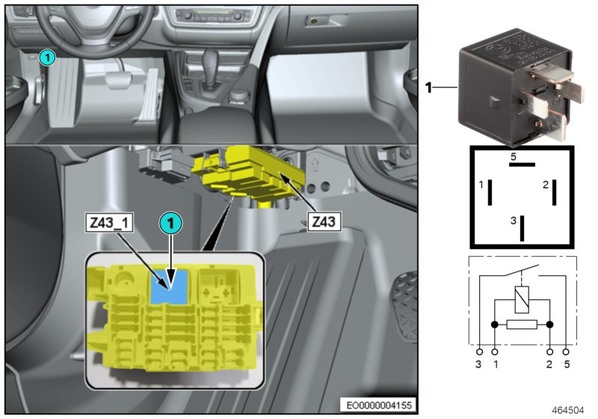 1

Z43_1

1

Z43

EO0000004155

1

5

1

2

3

3 1 2 5

464504